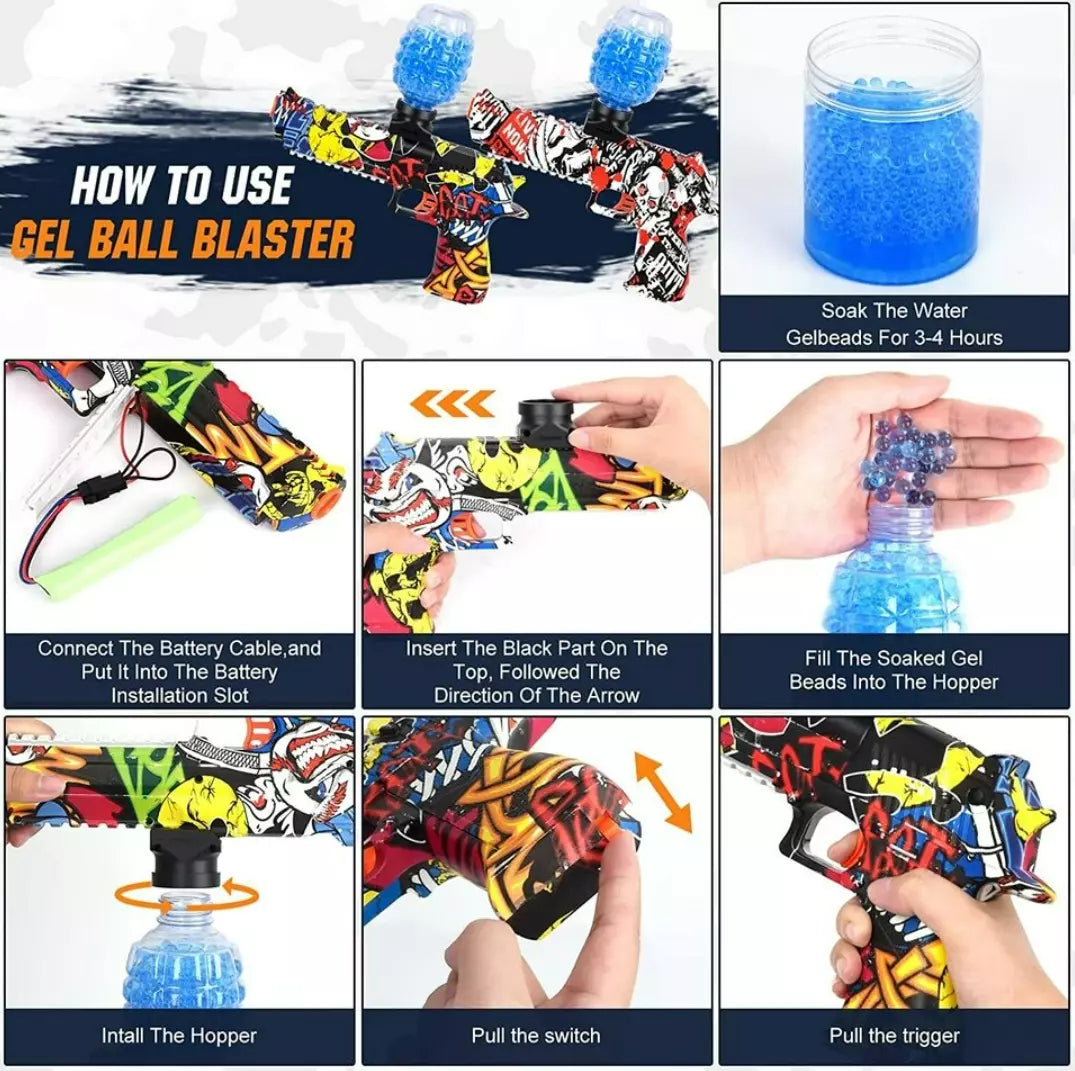 HOW TO USE
GEL BALL BLASTER

Soak The Water Gelbeads For 3-4 Hours

Connect The Battery Cable,and Put It Into The Battery Installation Slot

Insert The Black Part On The Top, Followed The Direction Of The Arrow

Fill The Soaked Gel Beads Into The Hopper

Intall The Hopper

Pull the switch

Pull the trigger