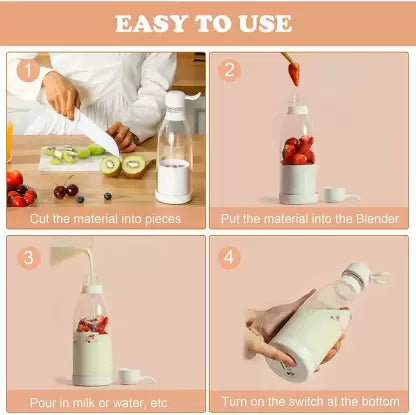 EASY TO USE

1

Cut the material into pieces

2

Put the material into the Blender

3

Pour in milk or water, etc

4

Turn on the switch at the bottom