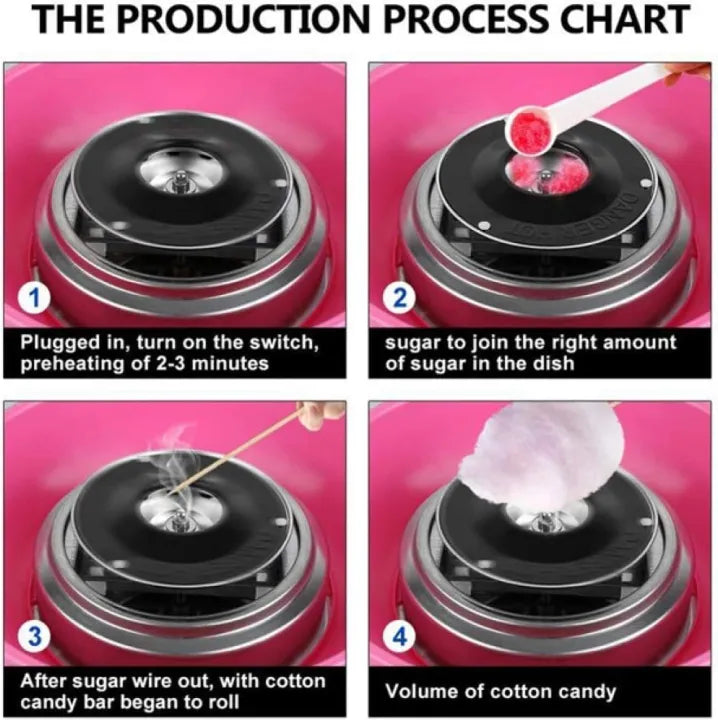 THE PRODUCTION PROCESS CHART

1
Plugged in, turn on the switch, preheating of 2-3 minutes

2
DANGER HOT
sugar to join the right amount of sugar in the dish

3
After sugar wire out, with cotton candy bar began to roll

4
Volume of cotton candy