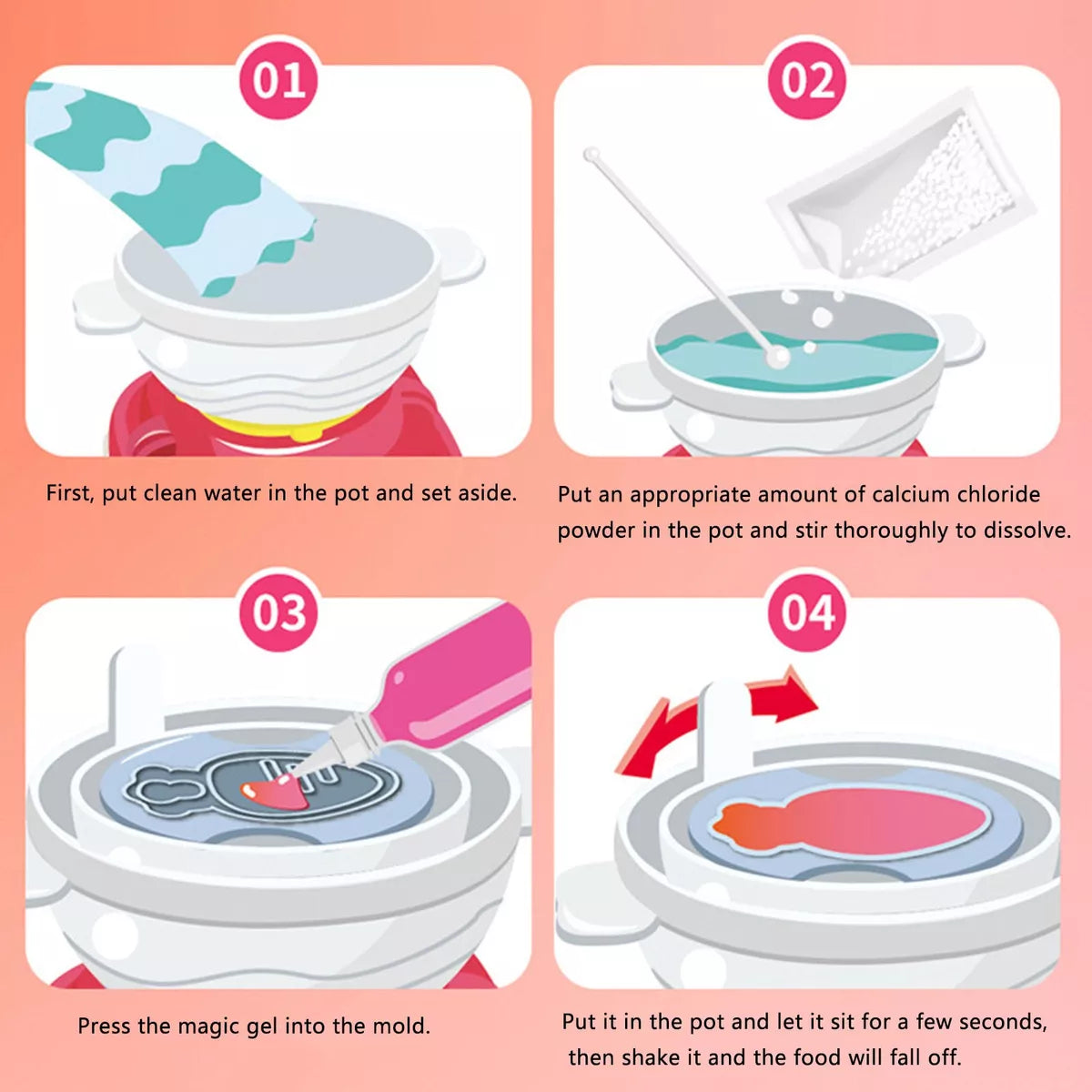 01

First, put clean water in the pot and set aside.

02

Put an appropriate amount of calcium chloride powder in the pot and stir thoroughly to dissolve.

03

Press the magic gel into the mold.

04

Put it in the pot and let it sit for a few seconds, then shake it and the food will fall off.