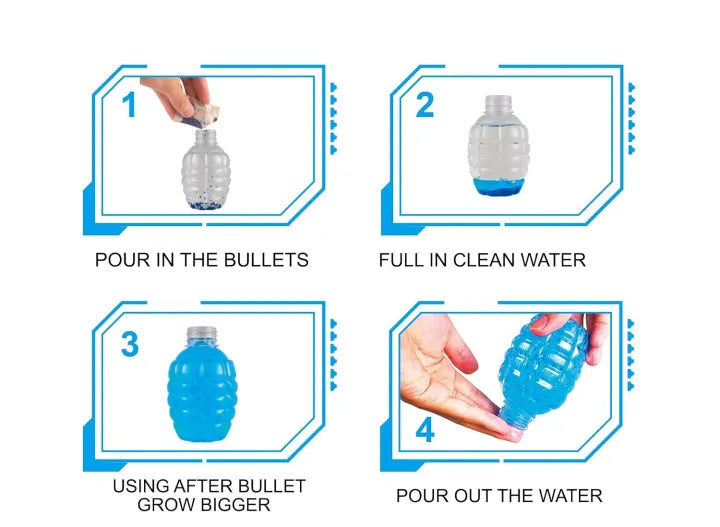 1

POUR IN THE BULLETS

2

FULL IN CLEAN WATER

3

USING AFTER BULLET GROW BIGGER

4

POUR OUT THE WATER