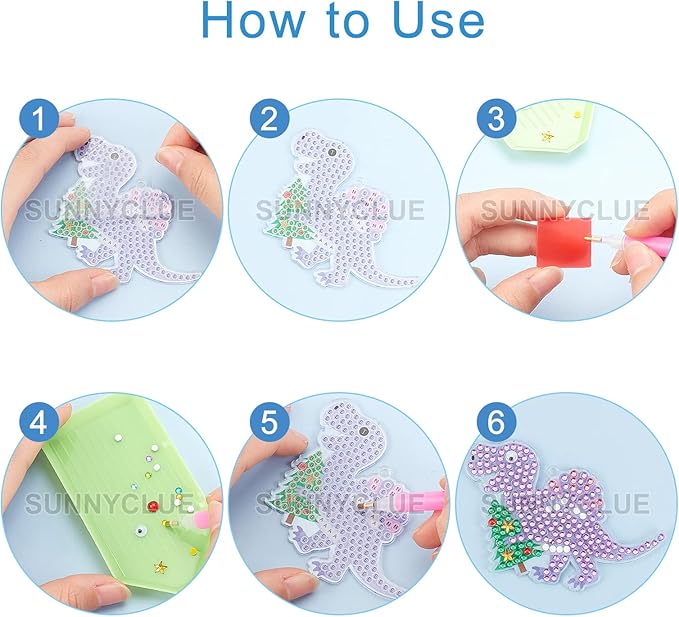 How to Use

1
SUNNYCLUE

2
SUNNYCLUE

3
SUNNYCLUE

4
SUNNYCLUE

5
SUNNYCLUE

6
SUNNYCLUE