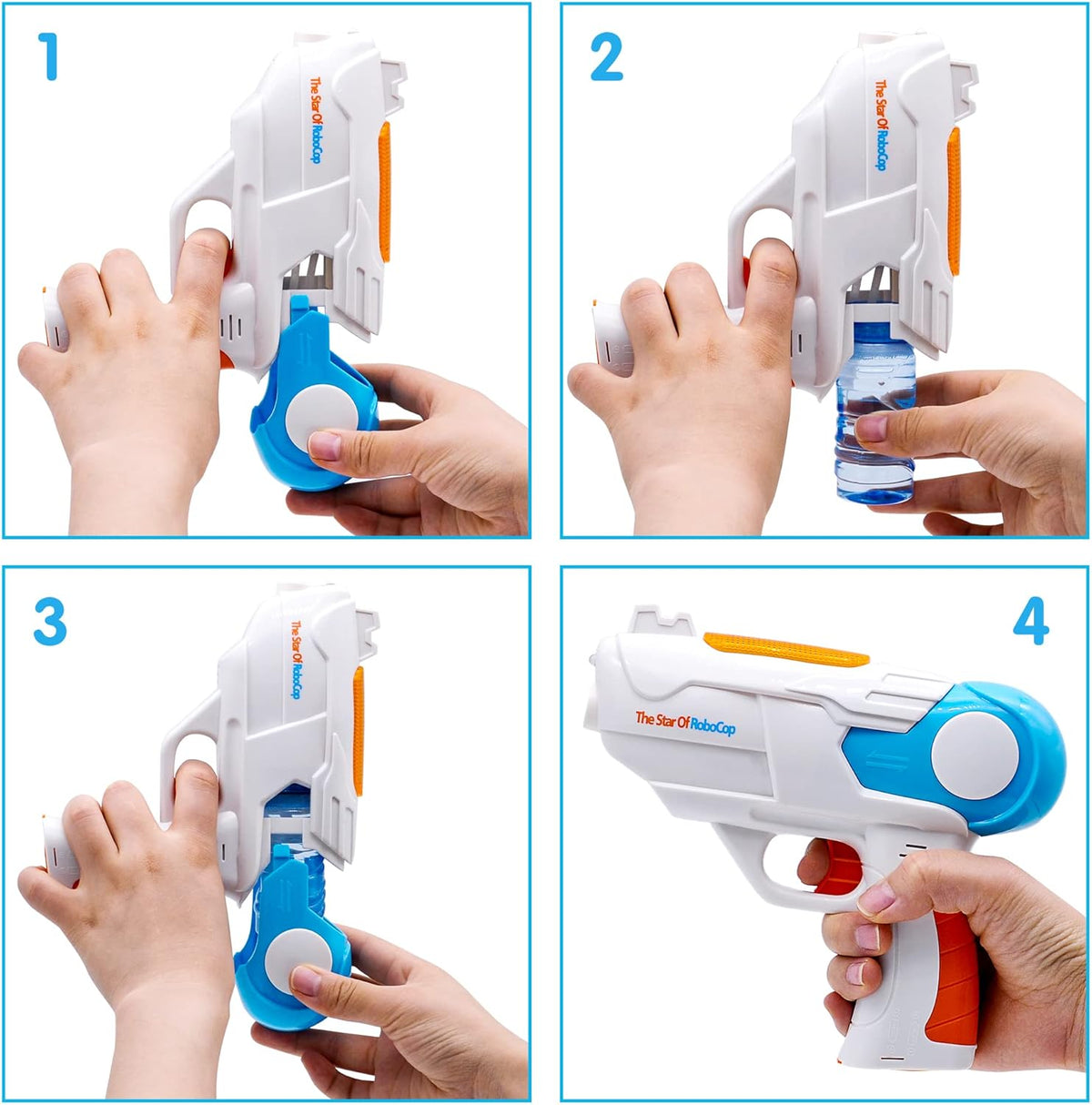 1

The Star Of RoboCop

2

The Star Of RoboCop

3

The Star Of RoboCop

4

The Star Of RoboCop