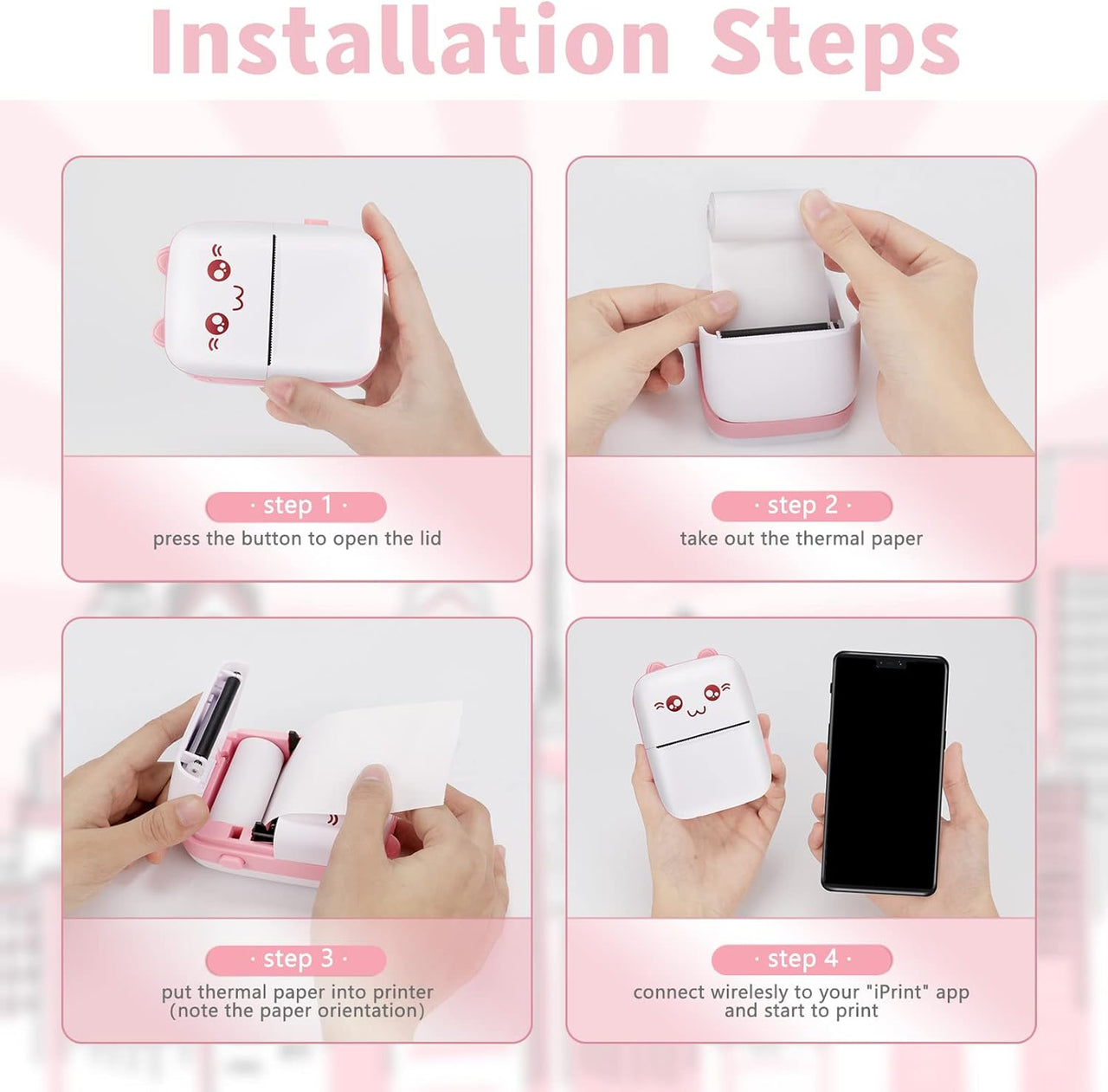 Installation Steps

· step 1 ·
press the button to open the lid

· step 2 ·
take out the thermal paper

· step 3 ·
put thermal paper into printer (note the paper orientation)

· step 4 ·
connect wirelesly to your "iPrint" app and start to print