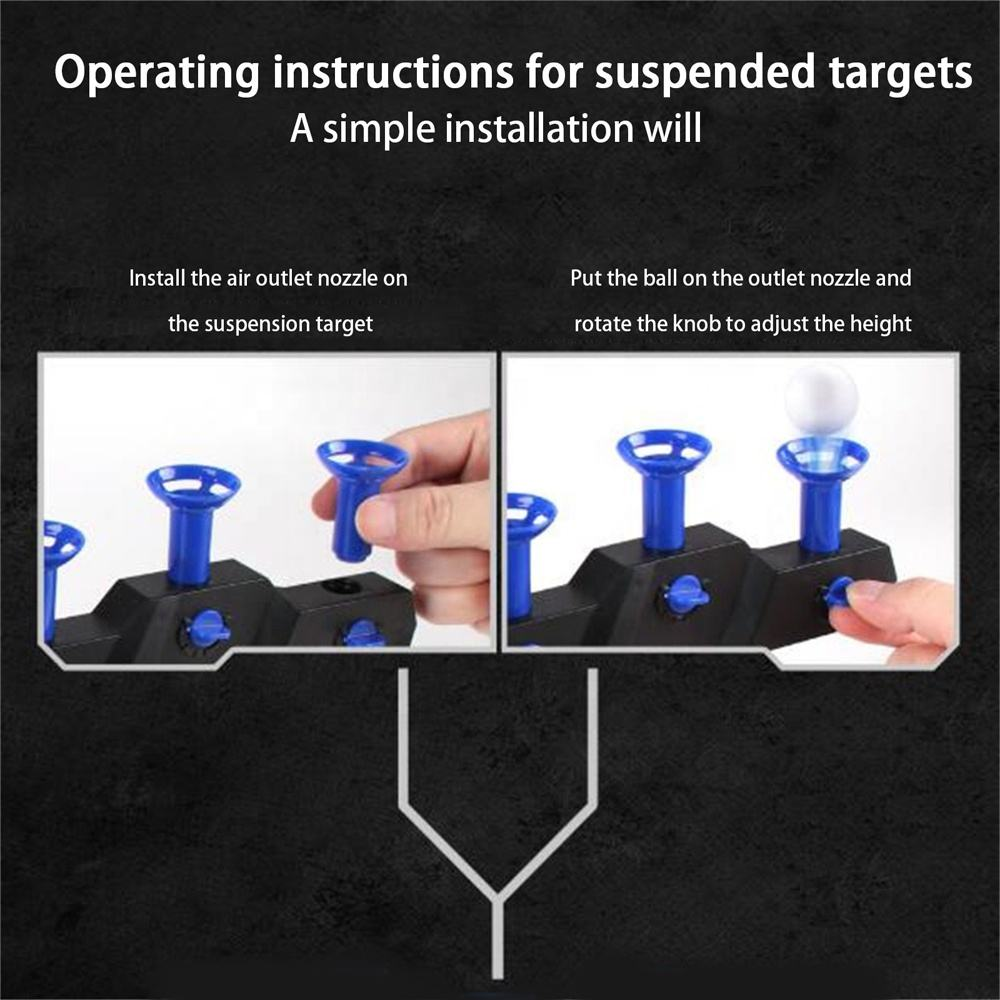 Operating instructions for suspended targets
A simple installation will

Install the air outlet nozzle on the suspension target

Put the ball on the outlet nozzle and rotate the knob to adjust the height