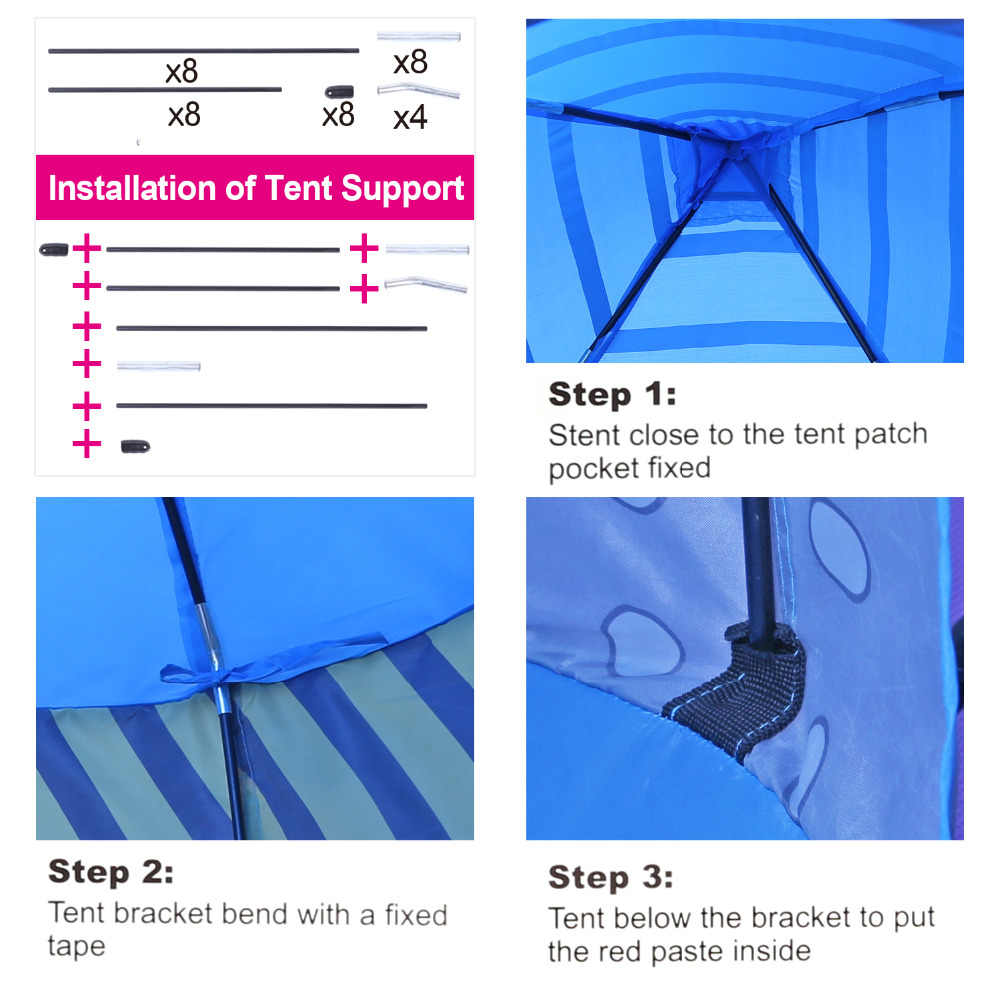 x8
x8
x8
x8
x4

Installation of Tent Support

+ +
+ +
+
+
+
+

Step 1:
Stent close to the tent patch pocket fixed

Step 2:
Tent bracket bend with a fixed tape

Step 3:
Tent below the bracket to put the red paste inside