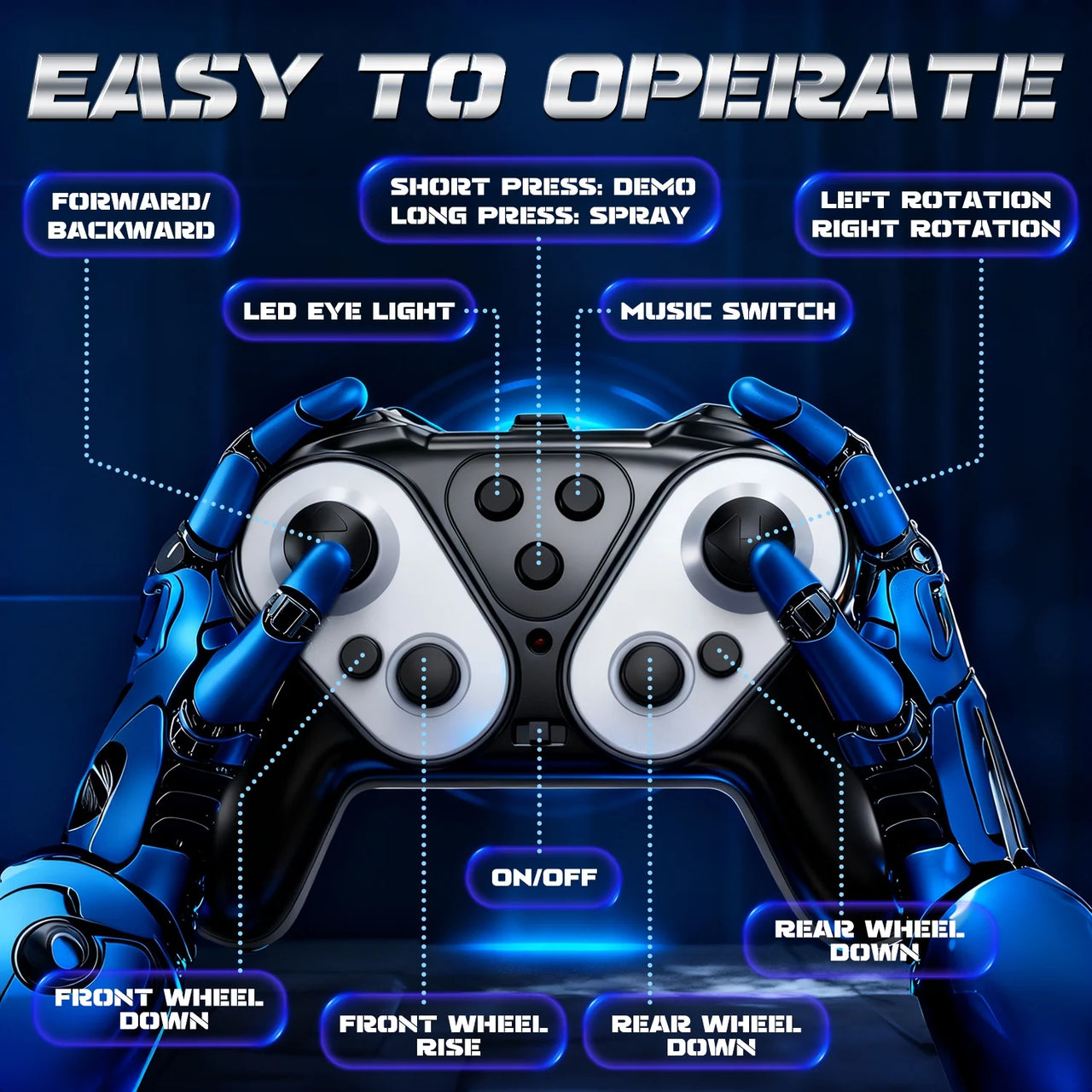 EASY TO OPERATE

FORWARD/ BACKWARD

SHORT PRESS: DEMO
LONG PRESS: SPRAY

LEFT ROTATION
RIGHT ROTATION

LED EYE LIGHT

MUSIC SWITCH

ON/OFF

REAR WHEEL DOWN

FRONT WHEEL DOWN

FRONT WHEEL RISE

REAR WHEEL DOWN