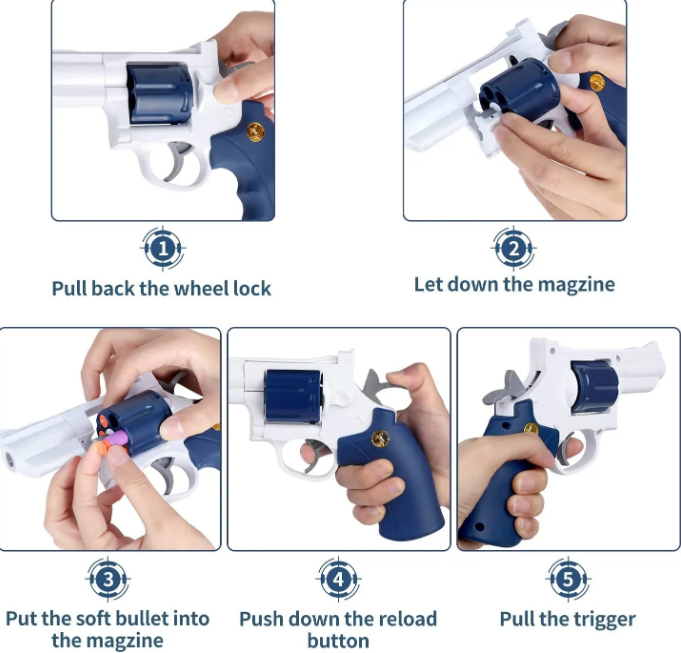 1
Pull back the wheel lock

2
Let down the magzine

3
Put the soft bullet into the magzine

4
Push down the reload button

5
Pull the trigger